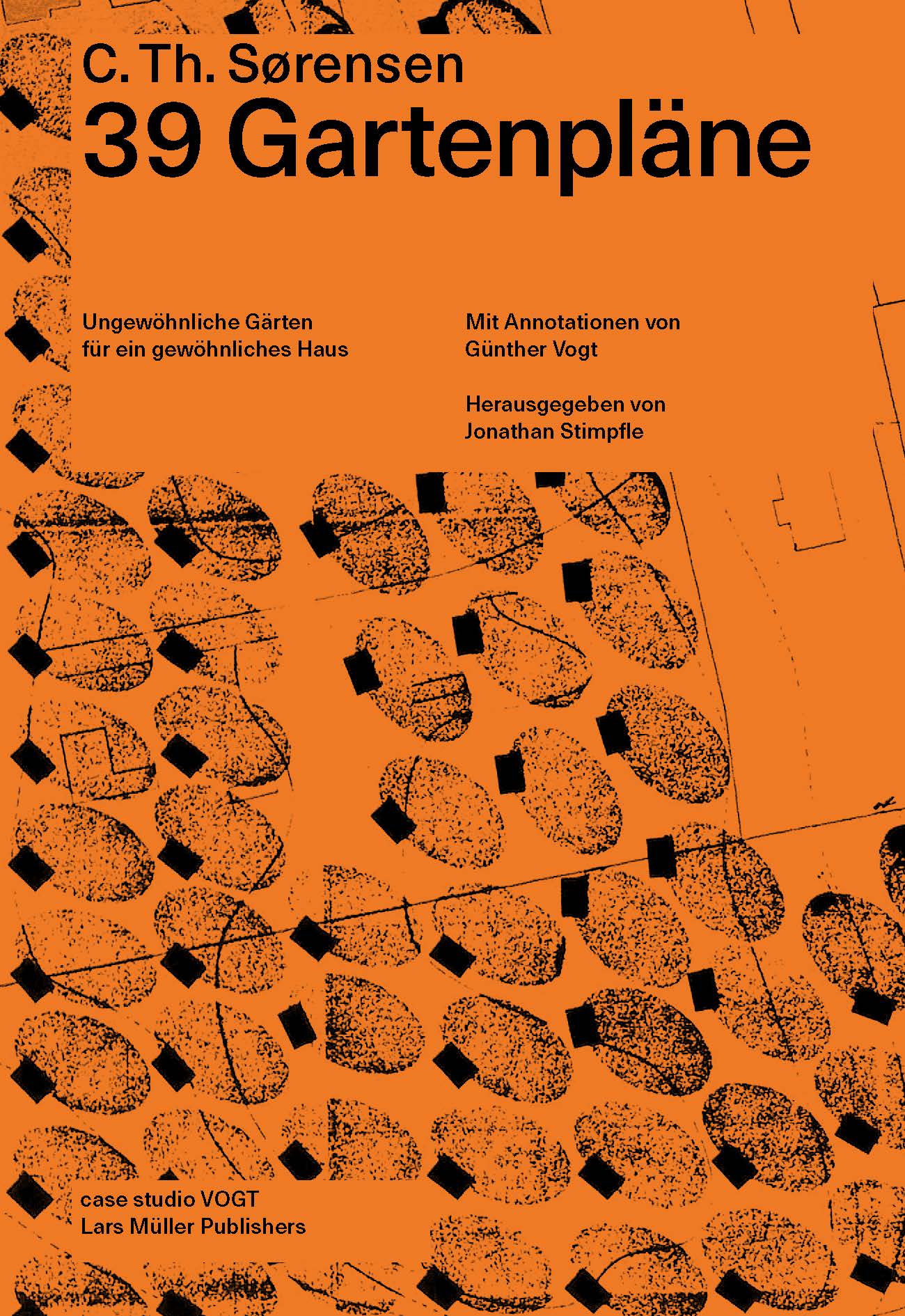 C. Th. Sørensen
39 Gartenpläne

Ungewöhnliche Gärten für ein gewöhnliches Haus

Mit Annotationen von Günther Vogt

Herausgegeben von Jonathan Stimpfle

case studio VOGT
Lars Müller Publishers